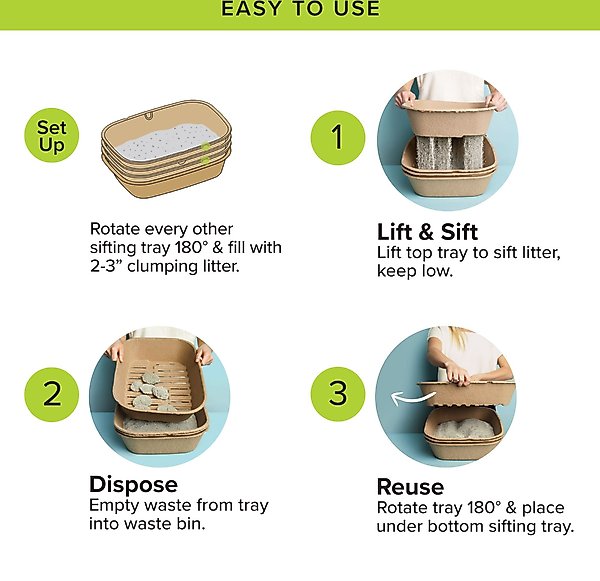 EASY TO USE

Set Up

Rotate every other sifting tray 180° & fill with 2-3" clumping litter.

1

Lift & Sift
Lift top tray to sift litter, keep low.

2

Dispose
Empty waste from tray into waste bin.

3

Reuse
Rotate tray 180° & place under bottom sifting tray.