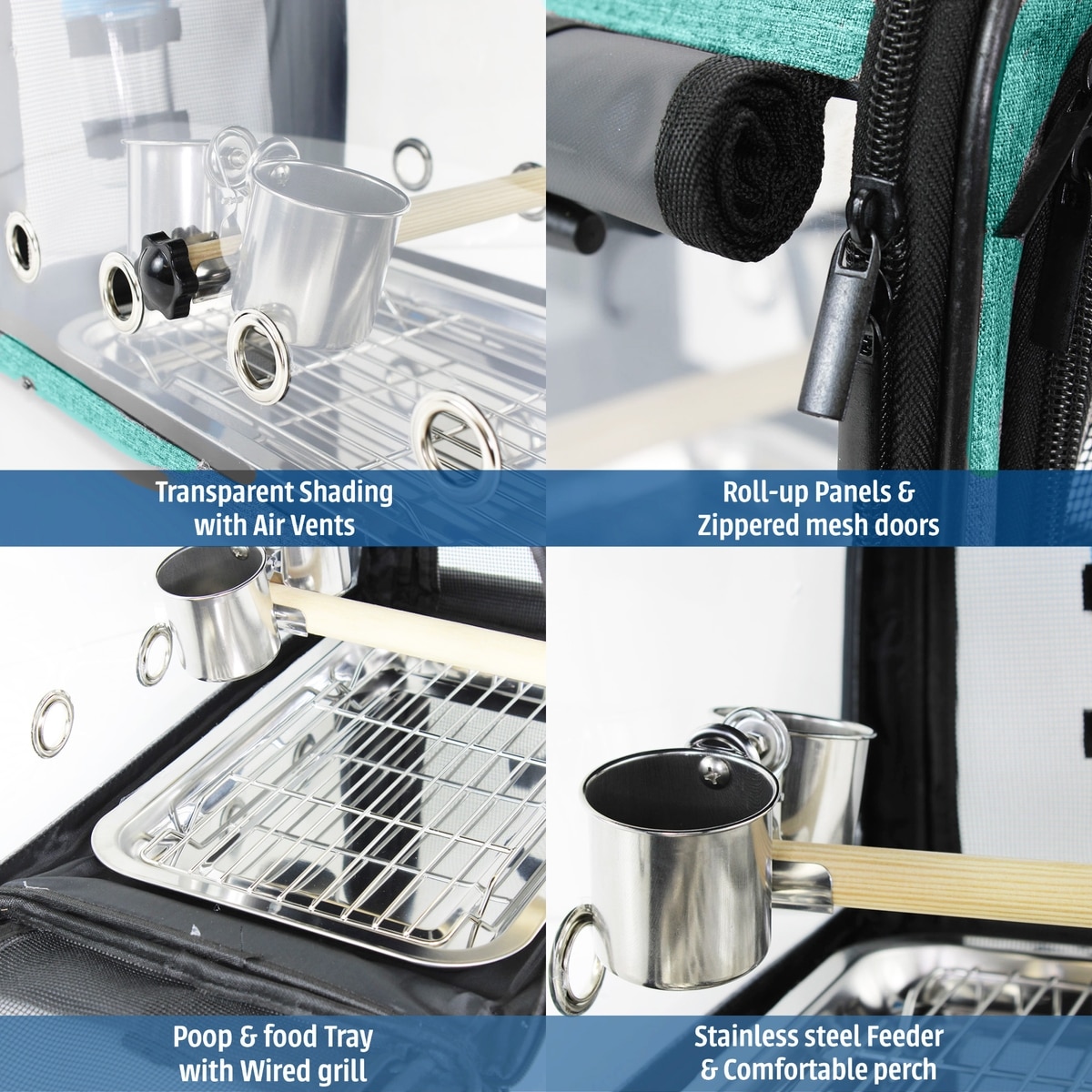 Transparent Shading with Air Vents

Roll-up Panels & Zippered mesh doors

Poop & food Tray with Wired grill

Stainless steel Feeder & Comfortable perch