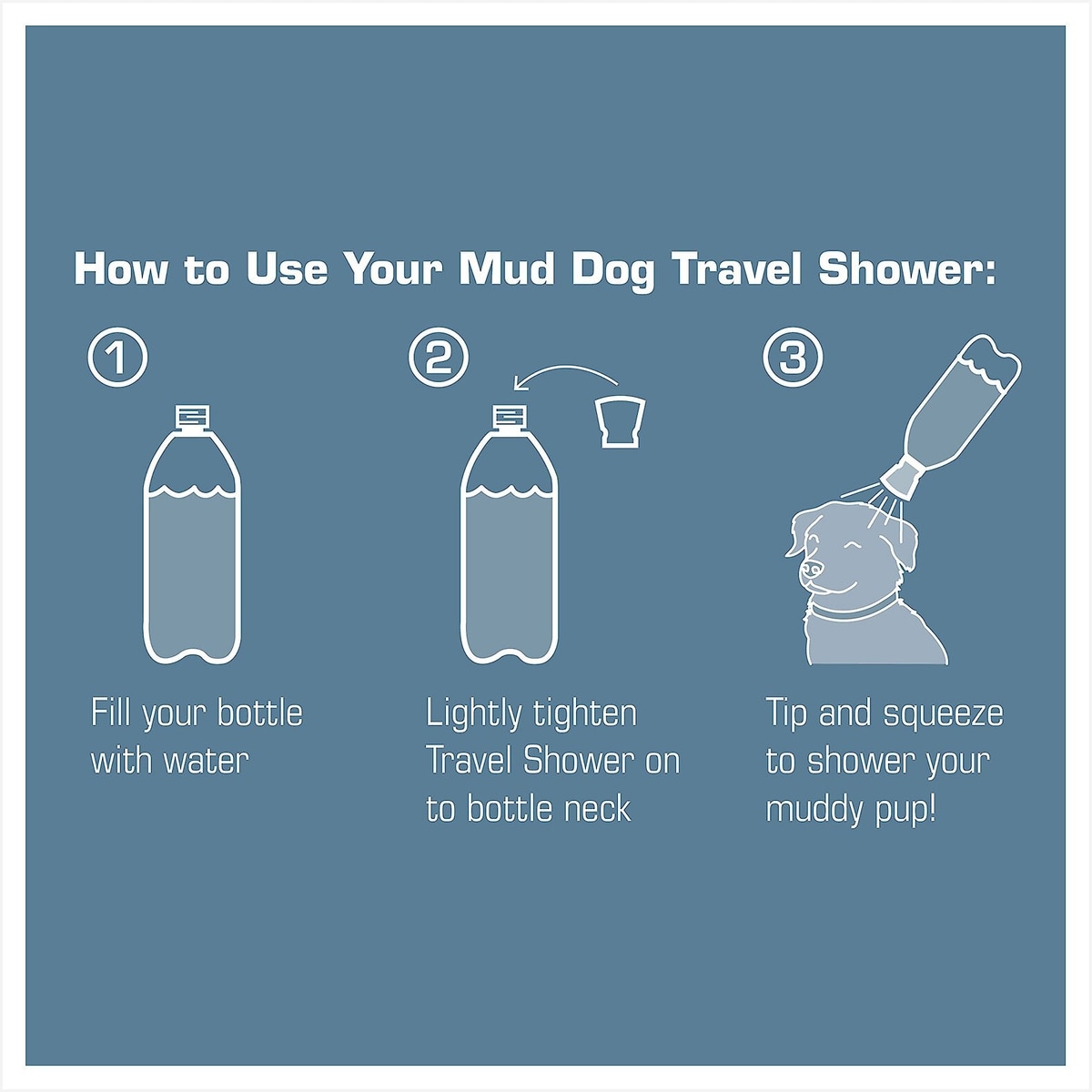 How to Use Your Mud Dog Travel Shower:

1

Fill your bottle with water

2

Lightly tighten Travel Shower on to bottle neck

3

Tip and squeeze to shower your muddy pup!