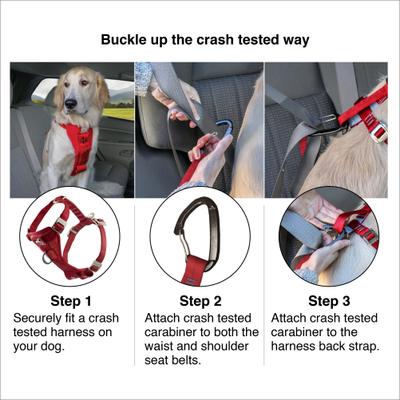 Buckle up the crash tested way

Step 1
Securely fit a crash tested harness on your dog.

Step 2
Attach crash tested carabiner to both the waist and shoulder seat belts.

Step 3
Attach crash tested carabiner to the harness back strap.