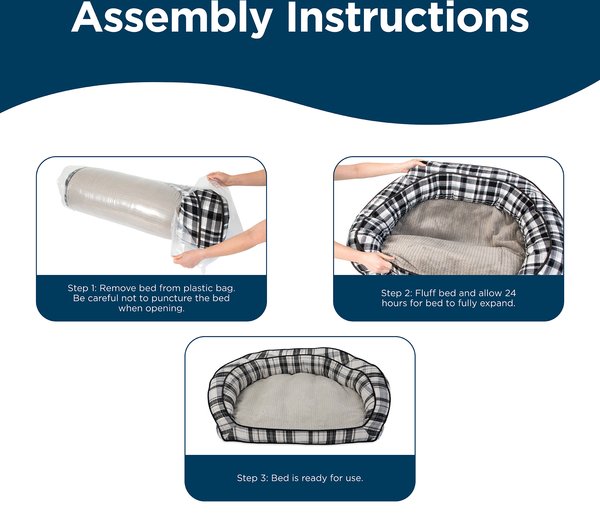 Assembly Instructions

Step 1: Remove bed from plastic bag. Be careful not to puncture the bed when opening.

Step 2: Fluff bed and allow 24 hours for bed to fully expand.

Step 3: Bed is ready for use.