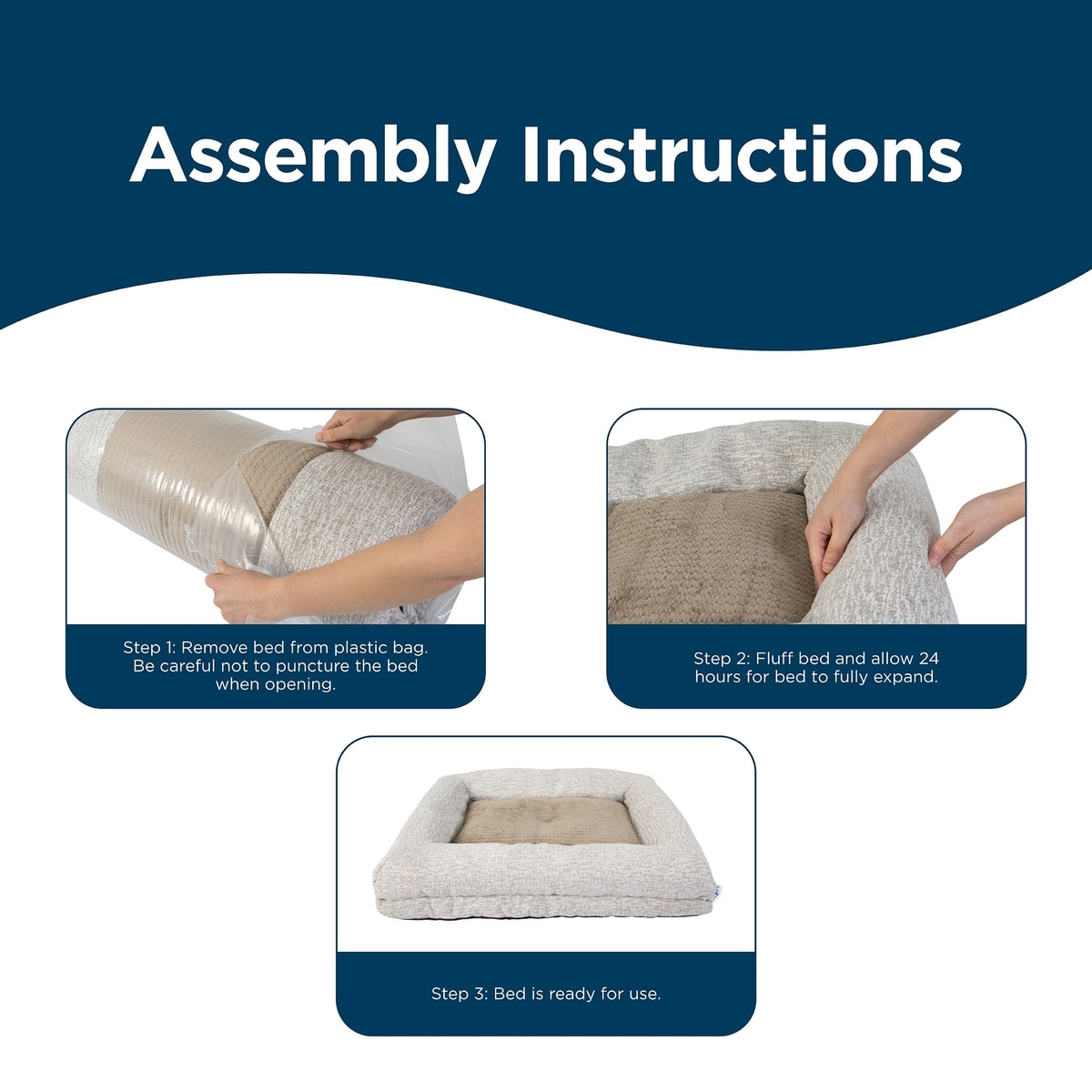 Assembly Instructions

Step 1: Remove bed from plastic bag. Be careful not to puncture the bed when opening.

Step 2: Fluff bed and allow 24 hours for bed to fully expand.

Step 3: Bed is ready for use.