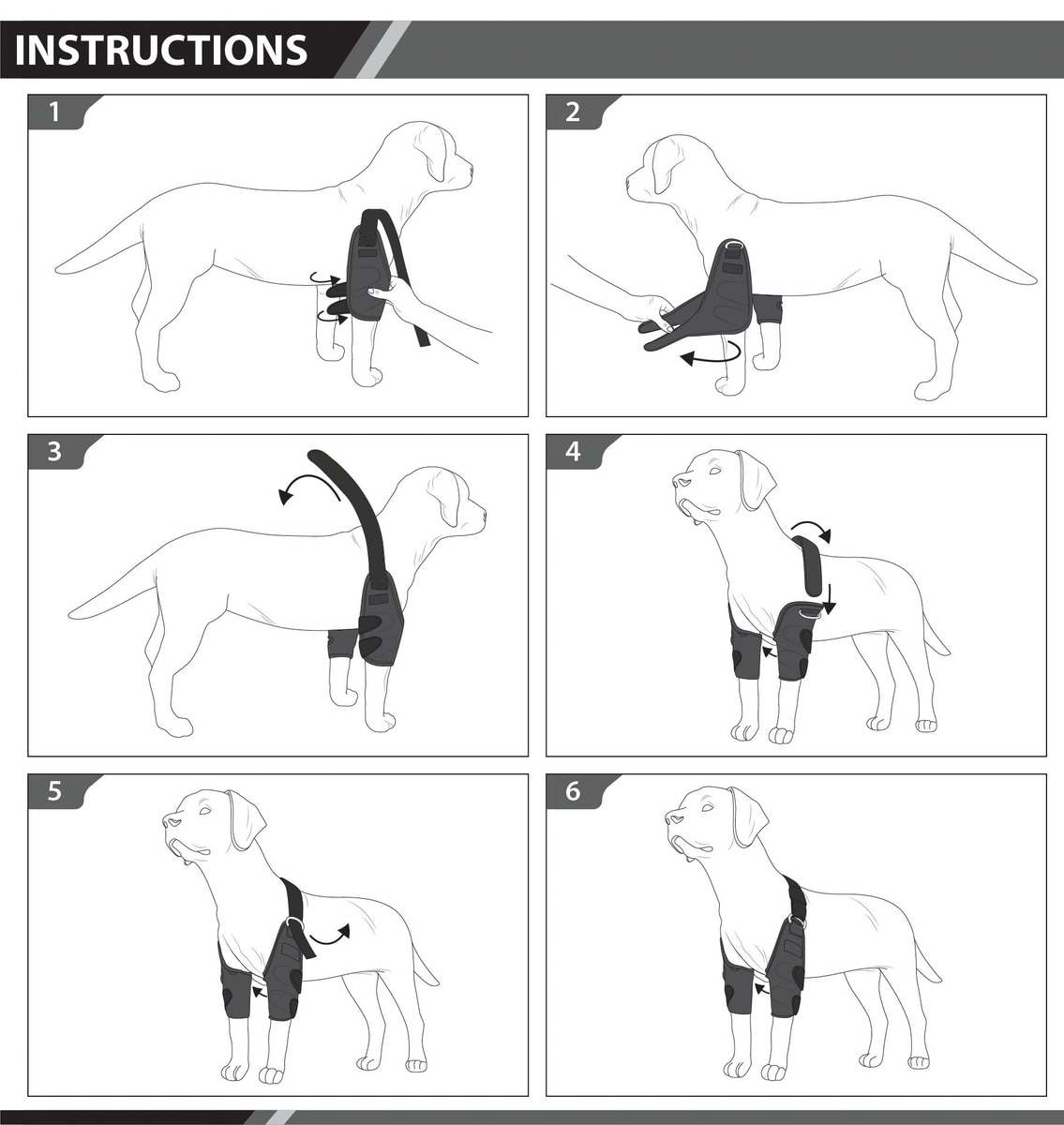 INSTRUCTIONS

1

2

3

4

5

6