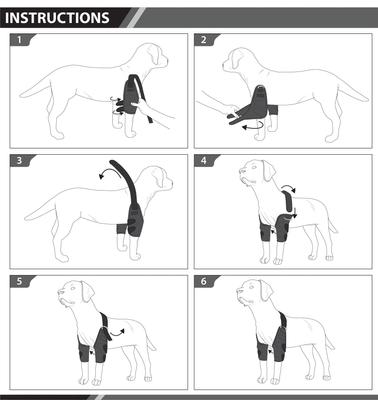 INSTRUCTIONS

1

2

3

4

5

6