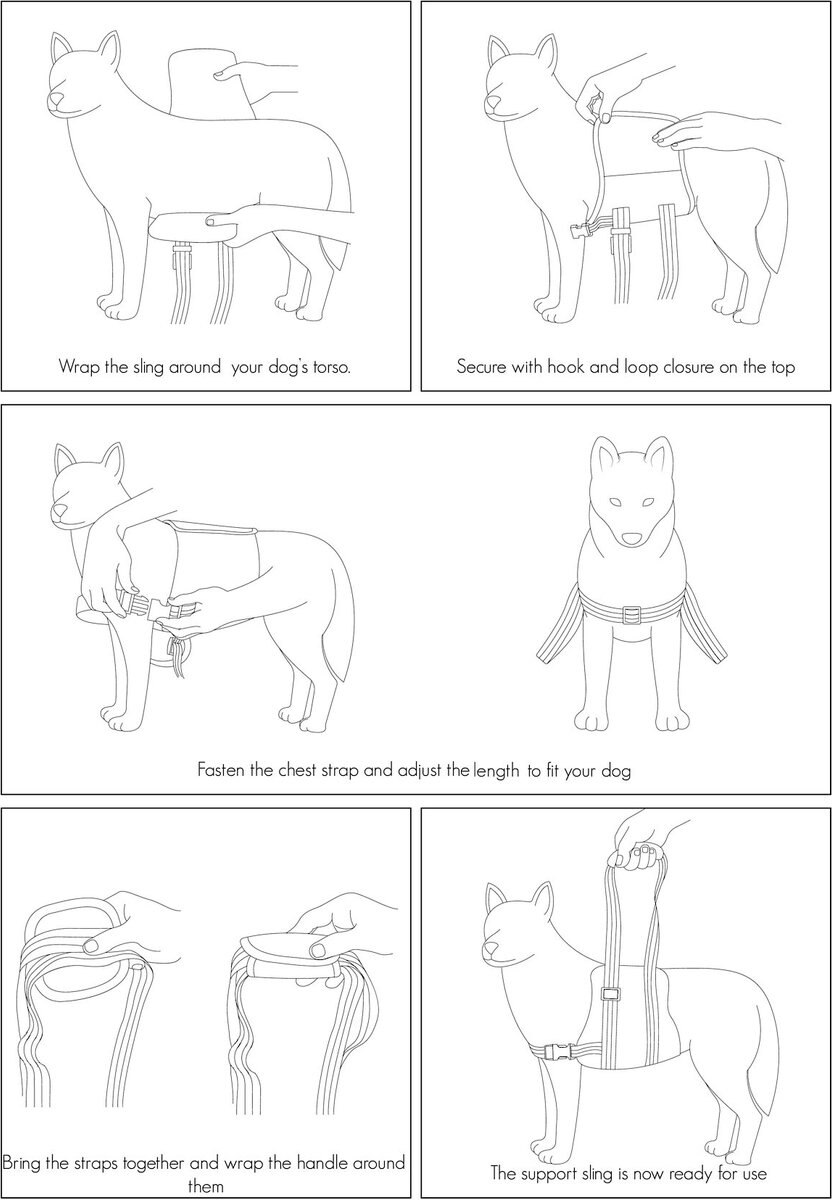 Wrap the sling around your dog's torso.

Secure with hook and loop closure on the top

Fasten the chest strap and adjust the length to fit your dog

Bring the straps together and wrap the handle around them

The support sling is now ready for use