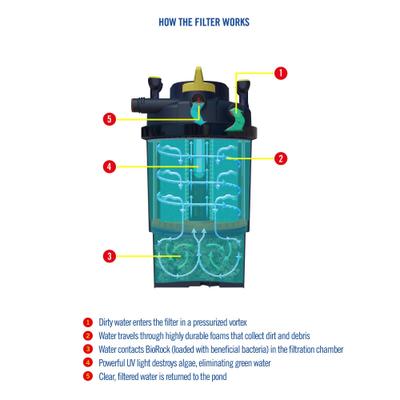 HOW THE FILTER WORKS

1

5

2

4

3

1 Dirty water enters the filter in a pressurized vortex
2 Water travels through highly durable foams that collect dirt and debris
3 Water contacts BioRock (loaded with beneficial bacteria) in the filtration chamber
4 Powerful UV light destroys algae, eliminating green water
5 Clear, filtered water is returned to the pond