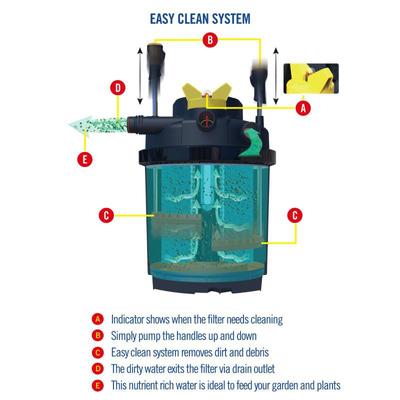 EASY CLEAN SYSTEM

B

D

A

E

C

C

A Indicator shows when the filter needs cleaning
B Simply pump the handles up and down
C Easy clean system removes dirt and debris
D The dirty water exits the filter via drain outlet
E This nutrient rich water is ideal to feed your garden and plants