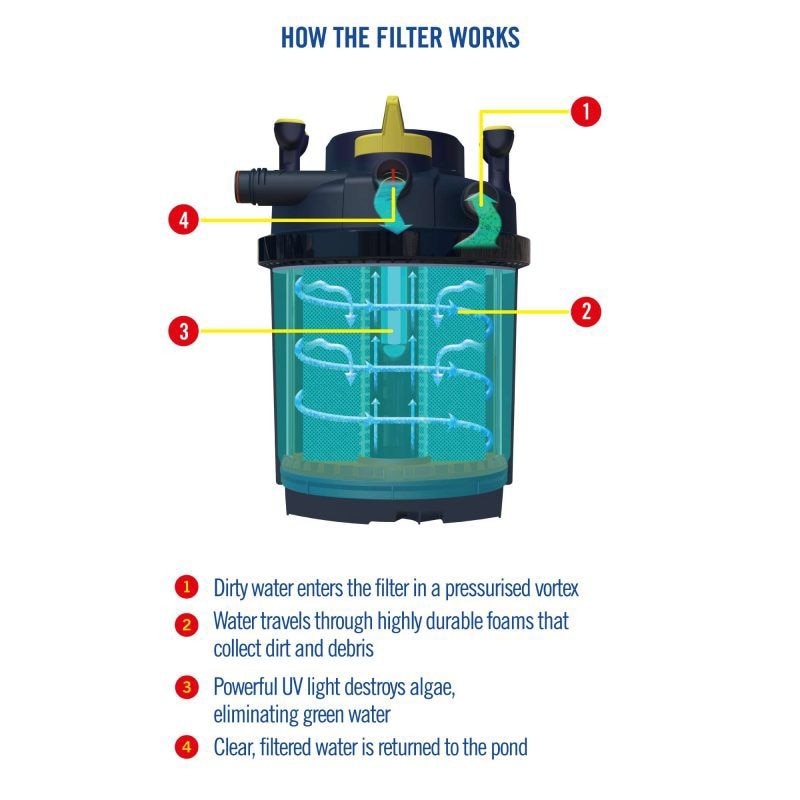 HOW THE FILTER WORKS

1

4

2

3

1 Dirty water enters the filter in a pressurised vortex

2 Water travels through highly durable foams that collect dirt and debris

3 Powerful UV light destroys algae, eliminating green water

4 Clear, filtered water is returned to the pond