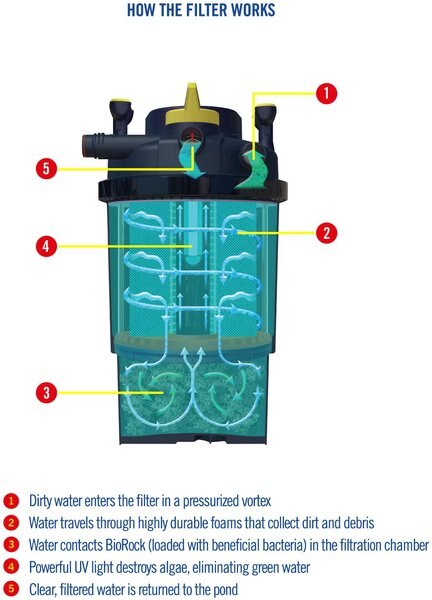 HOW THE FILTER WORKS

1

5

2

4

3

1 Dirty water enters the filter in a pressurized vortex
2 Water travels through highly durable foams that collect dirt and debris
3 Water contacts BioRock (loaded with beneficial bacteria) in the filtration chamber
4 Powerful UV light destroys algae, eliminating green water
5 Clear, filtered water is returned to the pond