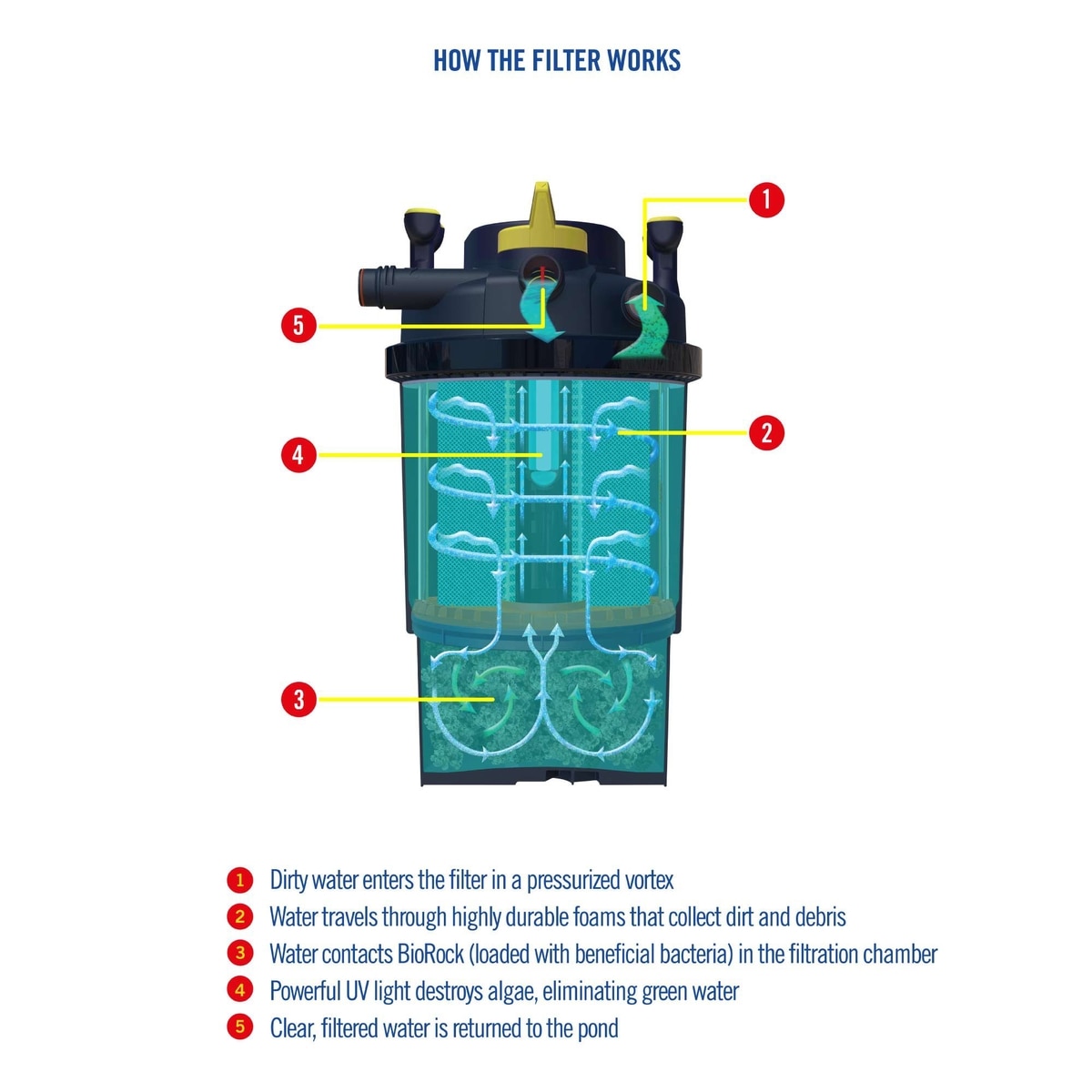 HOW THE FILTER WORKS

1

5

2

4

3

1 Dirty water enters the filter in a pressurized vortex
2 Water travels through highly durable foams that collect dirt and debris
3 Water contacts BioRock (loaded with beneficial bacteria) in the filtration chamber
4 Powerful UV light destroys algae, eliminating green water
5 Clear, filtered water is returned to the pond