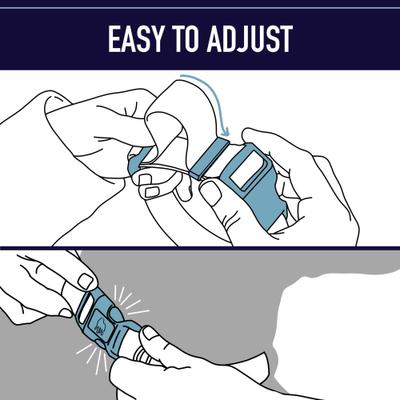 EASY TO ADJUST