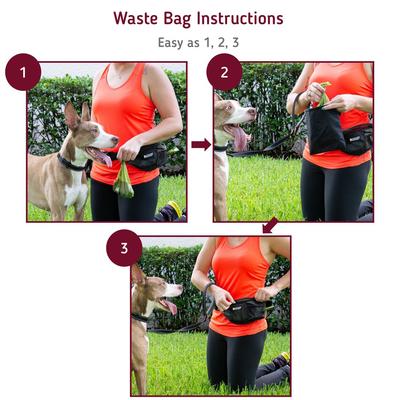 Waste Bag Instructions

Easy as 1, 2, 3

1

2

3