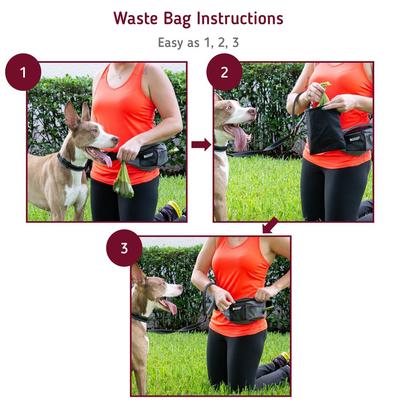 Waste Bag Instructions

Easy as 1, 2, 3

1

2

3