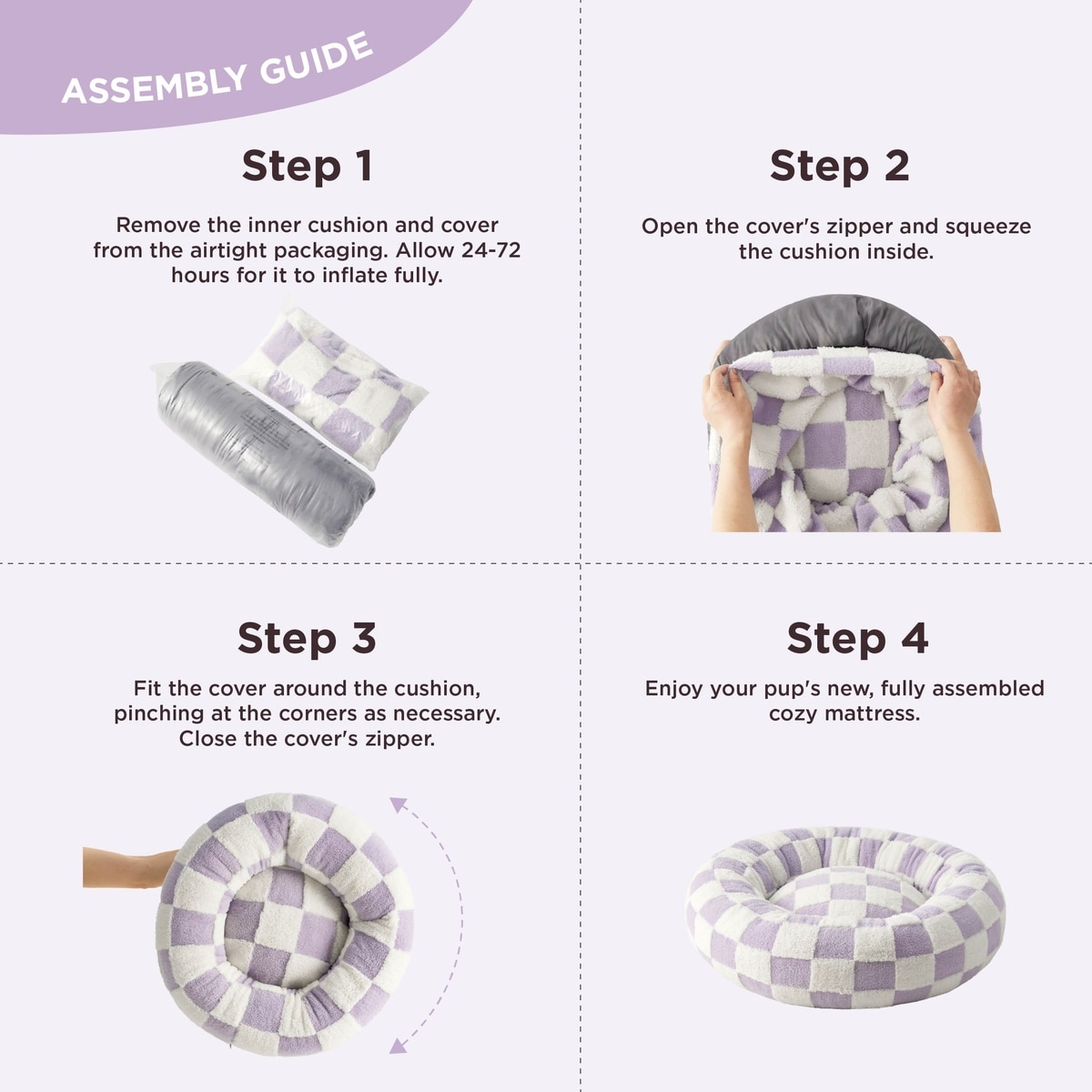 ASSEMBLY GUIDE

Step 1

Remove the inner cushion and cover from the airtight packaging. Allow 24-72 hours for it to inflate fully.

Step 2

Open the cover's zipper and squeeze the cushion inside.

Step 3

Fit the cover around the cushion, pinching at the corners as necessary. Close the cover's zipper.

Step 4

Enjoy your pup's new, fully assembled cozy mattress.