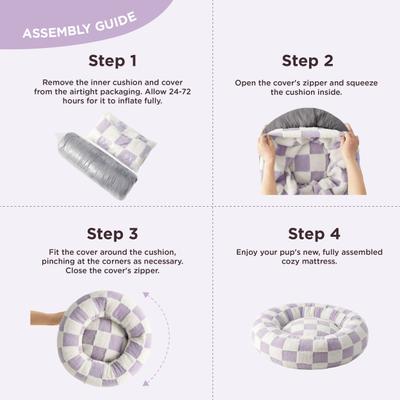 ASSEMBLY GUIDE

Step 1

Remove the inner cushion and cover from the airtight packaging. Allow 24-72 hours for it to inflate fully.

Step 2

Open the cover's zipper and squeeze the cushion inside.

Step 3

Fit the cover around the cushion, pinching at the corners as necessary. Close the cover's zipper.

Step 4

Enjoy your pup's new, fully assembled cozy mattress.