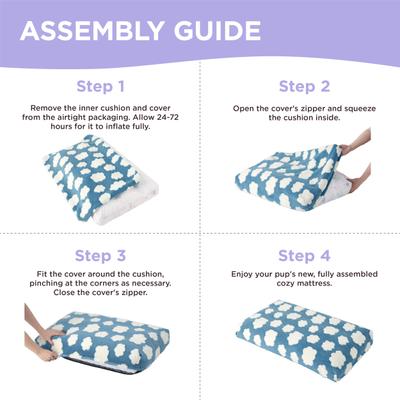 ASSEMBLY GUIDE

Step 1

Remove the inner cushion and cover from the airtight packaging. Allow 24-72 hours for it to inflate fully.

Step 2

Open the cover's zipper and squeeze the cushion inside.

Step 3

Fit the cover around the cushion, pinching at the corners as necessary. Close the cover's zipper.

Step 4

Enjoy your pup's new, fully assembled cozy mattress.