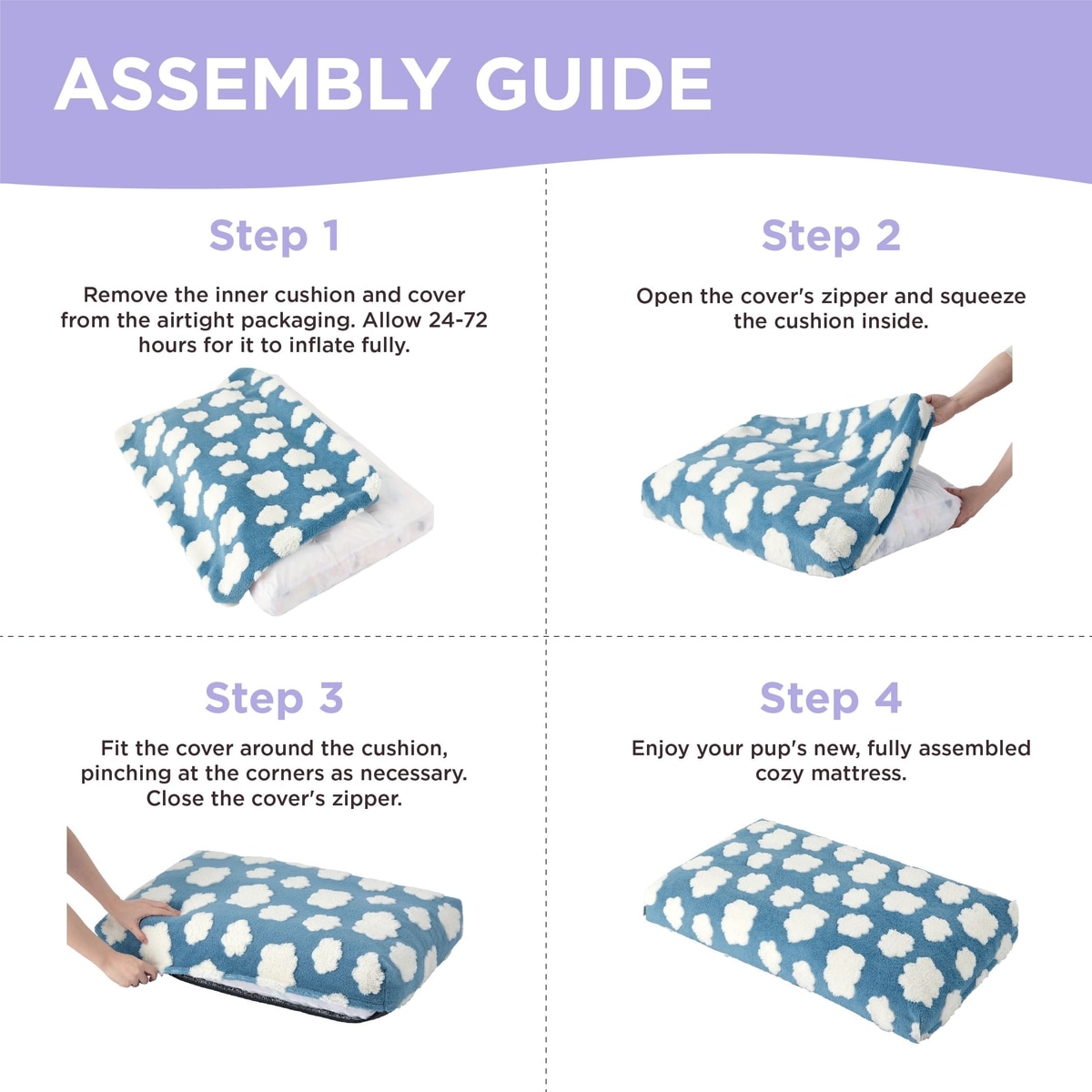 ASSEMBLY GUIDE

Step 1

Remove the inner cushion and cover from the airtight packaging. Allow 24-72 hours for it to inflate fully.

Step 2

Open the cover's zipper and squeeze the cushion inside.

Step 3

Fit the cover around the cushion, pinching at the corners as necessary. Close the cover's zipper.

Step 4

Enjoy your pup's new, fully assembled cozy mattress.