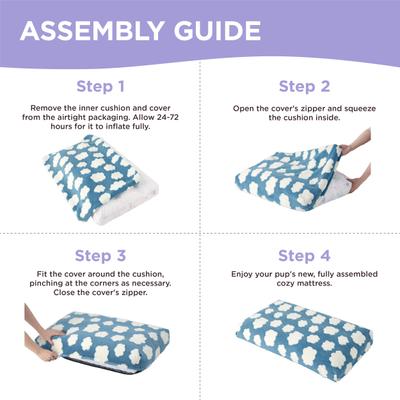 ASSEMBLY GUIDE

Step 1

Remove the inner cushion and cover from the airtight packaging. Allow 24-72 hours for it to inflate fully.

Step 2

Open the cover's zipper and squeeze the cushion inside.

Step 3

Fit the cover around the cushion, pinching at the corners as necessary. Close the cover's zipper.

Step 4

Enjoy your pup's new, fully assembled cozy mattress.