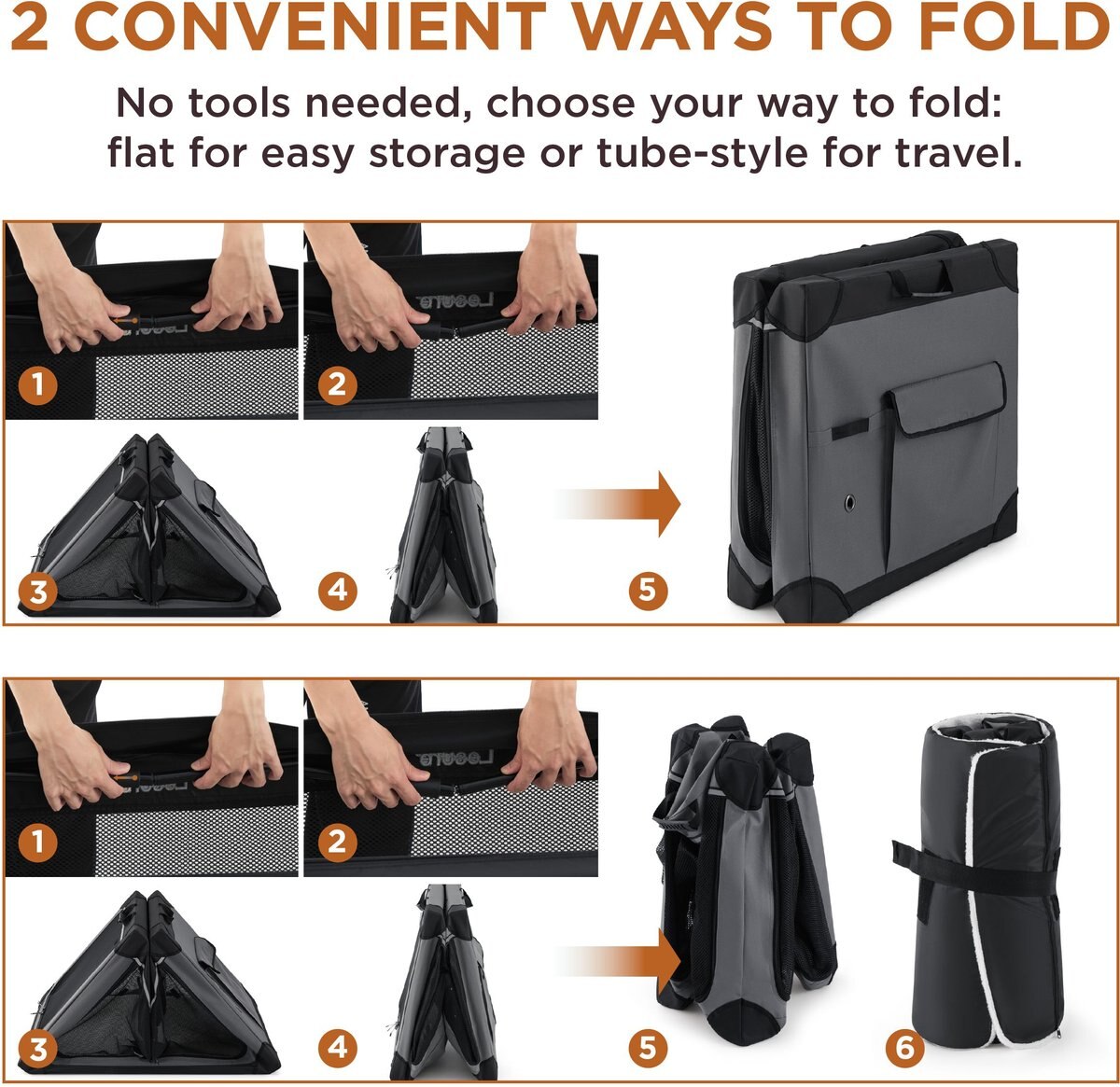 2 CONVENIENT WAYS TO FOLD

No tools needed, choose your way to fold: flat for easy storage or tube-style for travel.

1
2
3
4
5

1
2
3
4
5
6