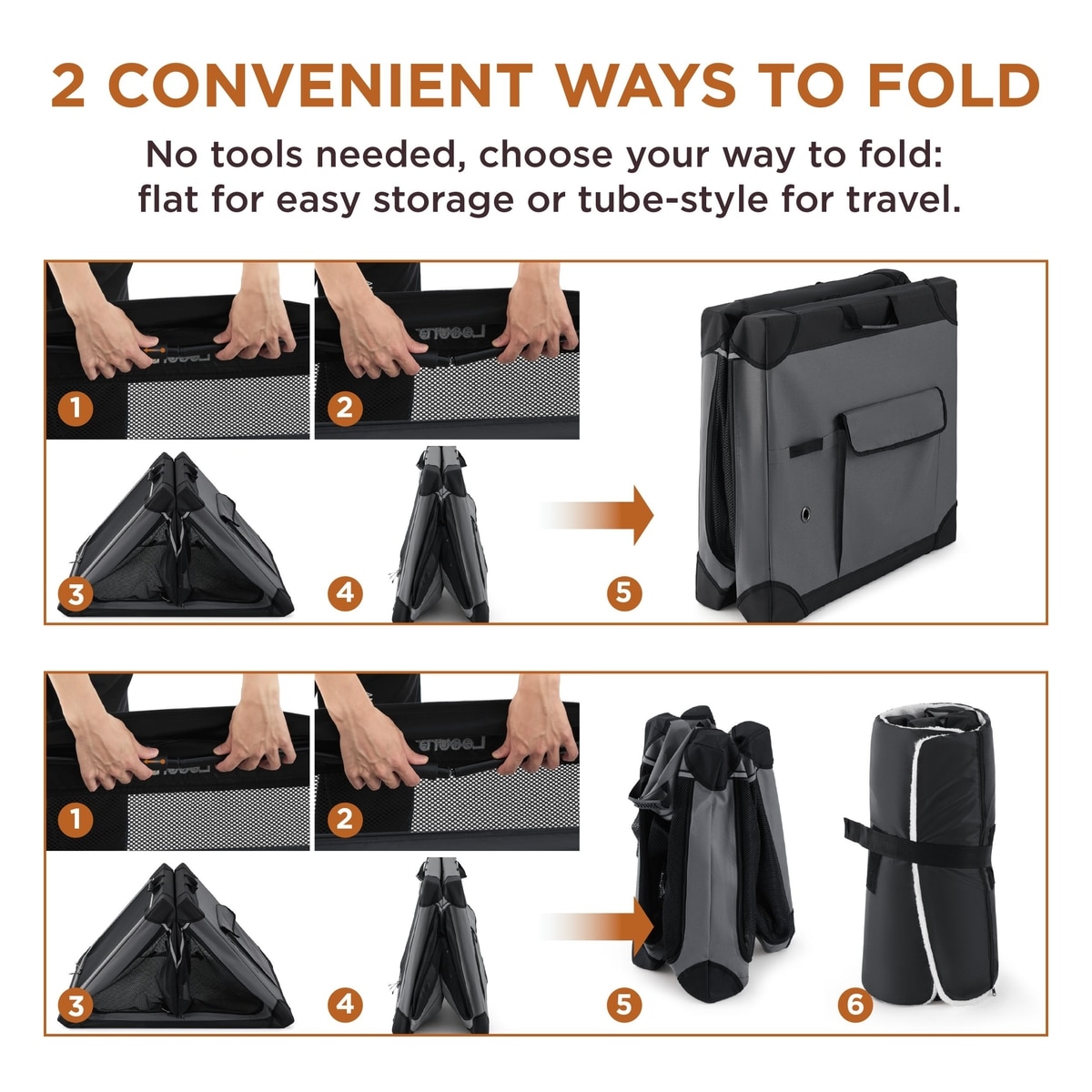 2 CONVENIENT WAYS TO FOLD

No tools needed, choose your way to fold: flat for easy storage or tube-style for travel.

1
2
3
4
5

1
2
3
4
5
6