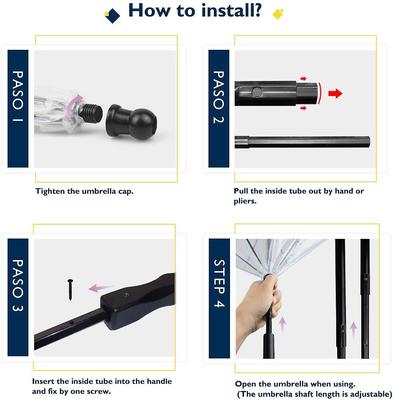 How to install?

PASO 1

Tighten the umbrella cap.

PASO 2

Pull the inside tube out by hand or pliers.

PASO 3

Insert the inside tube into the handle and fix by one screw.

STEP 4

Open the umbrella when using.
(The umbrella shaft length is adjustable)