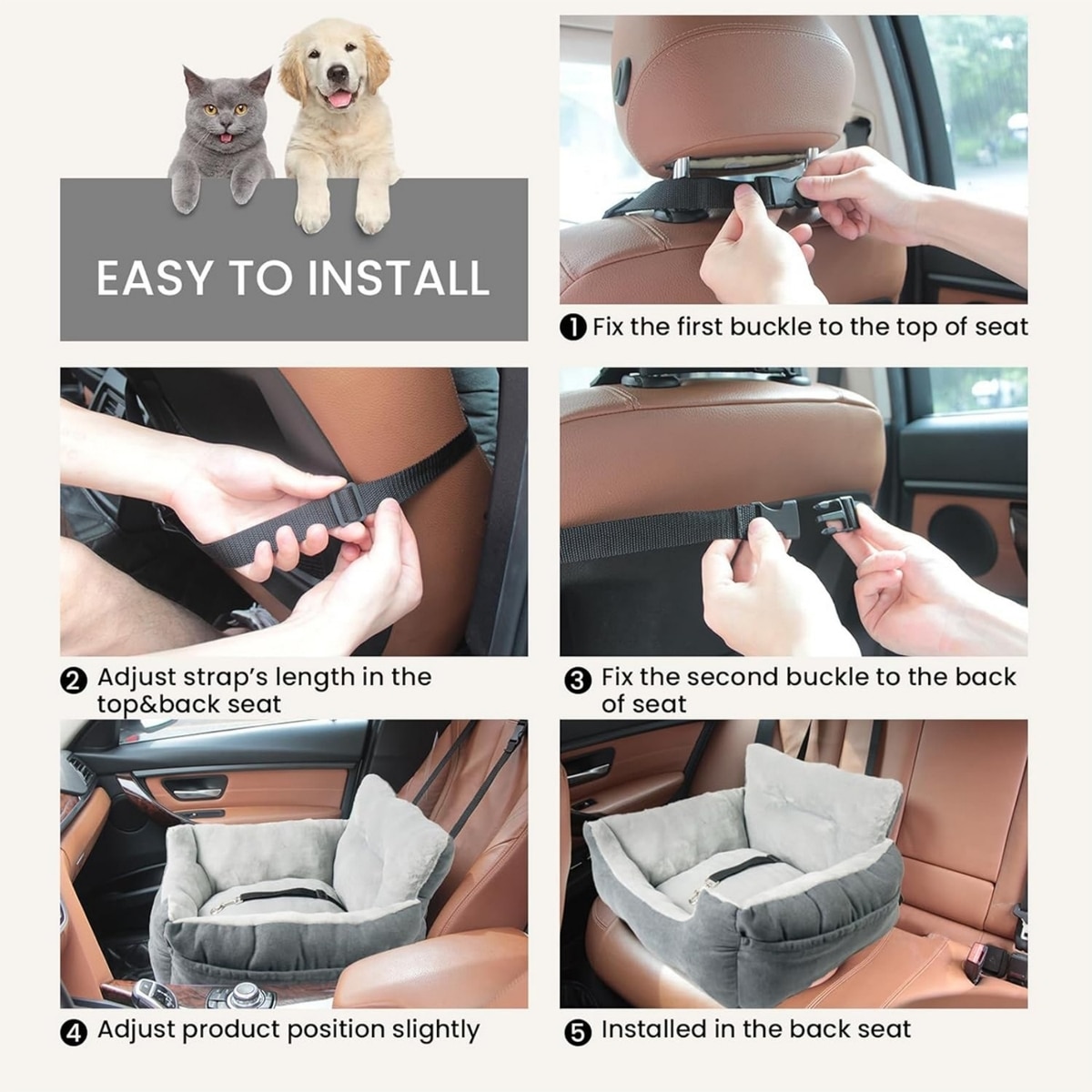 EASY TO INSTALL

❶ Fix the first buckle to the top of seat

❷ Adjust strap's length in the top&back seat

❸ Fix the second buckle to the back of seat

❹ Adjust product position slightly

❺ Installed in the back seat