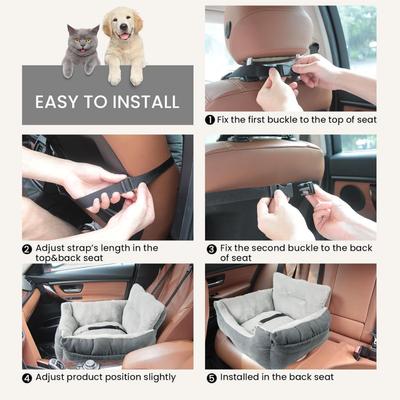 EASY TO INSTALL

❶ Fix the first buckle to the top of seat

❷ Adjust strap's length in the top&back seat

❸ Fix the second buckle to the back of seat

❹ Adjust product position slightly

❺ Installed in the back seat