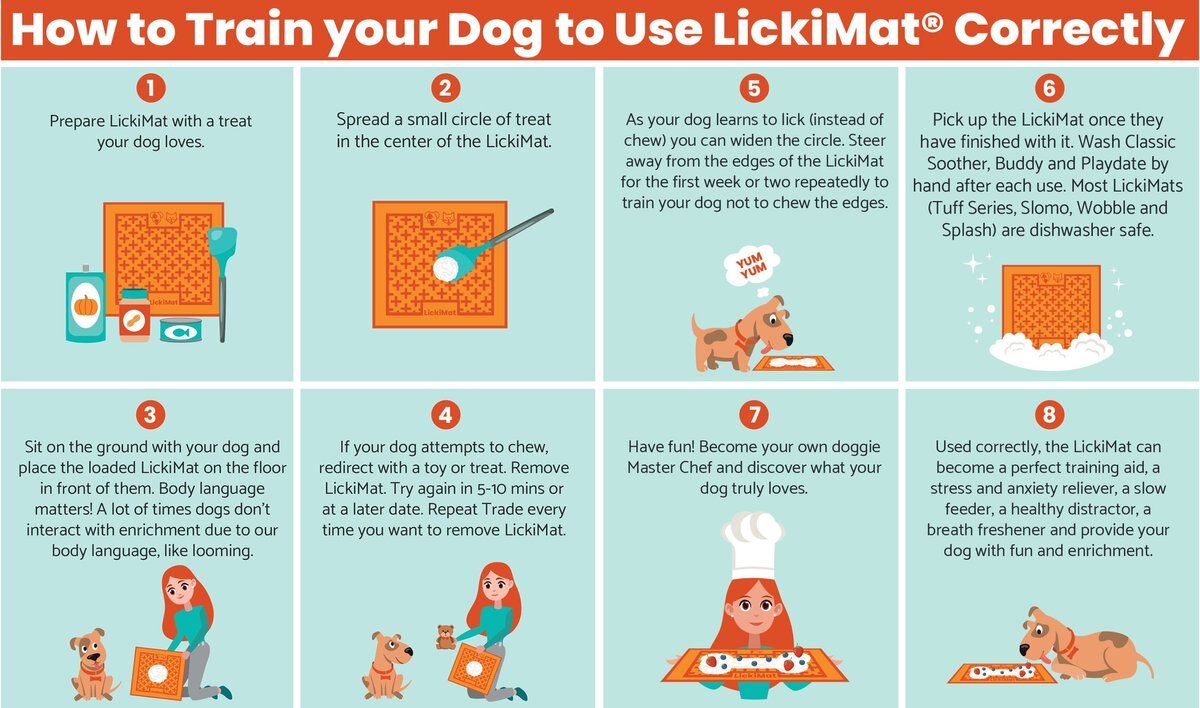 How to Train your Dog to Use LickiMat® Correctly

1
Prepare LickiMat with a treat your dog loves.

LickiMat

2
Spread a small circle of treat in the center of the LickiMat.

LickiMat

5
As your dog learns to lick (instead of chew) you can widen the circle. Steer away from the edges of the LickiMat for the first week or two repeatedly to train your dog not to chew the edges.

YUM YUM

6
Pick up the LickiMat once they have finished with it. Wash Classic Soother, Buddy and Playdate by hand after each use. Most LickiMats (Tuff Series, Slomo, Wobble and Splash) are dishwasher safe.

3
Sit on the ground with your dog and place the loaded LickiMat on the floor in front of them. Body language matters! A lot of times dogs don't interact with enrichment due to our body language, like looming.

4
If your dog attempts to chew, redirect with a toy or treat. Remove LickiMat. Try again in 5-10 mins or at a later date. Repeat Trade every time you want to remove LickiMat.

7
Have fun! Become your own doggie Master Chef and discover what your dog truly loves.

LickiMat

8
Used correctly, the LickiMat can become a perfect training aid, a stress and anxiety reliever, a slow feeder, a healthy distractor, a breath freshener and provide your dog with fun and enrichment.