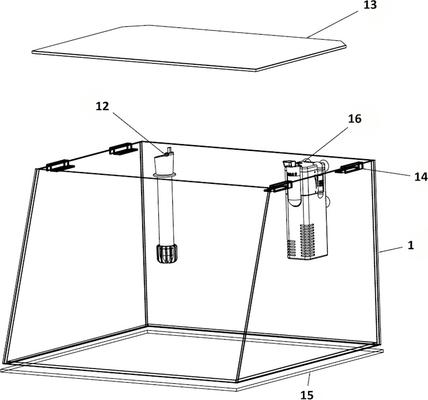 13
12
16
14
1
15