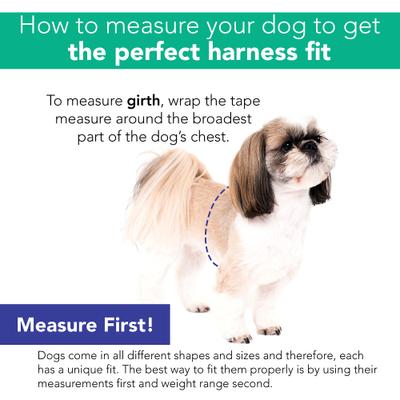 How to measure your dog to get
the perfect harness fit

To measure girth, wrap the tape measure around the broadest part of the dog's chest.

Measure First!

Dogs come in all different shapes and sizes and therefore, each has a unique fit. The best way to fit them properly is by using their measurements first and weight range second.