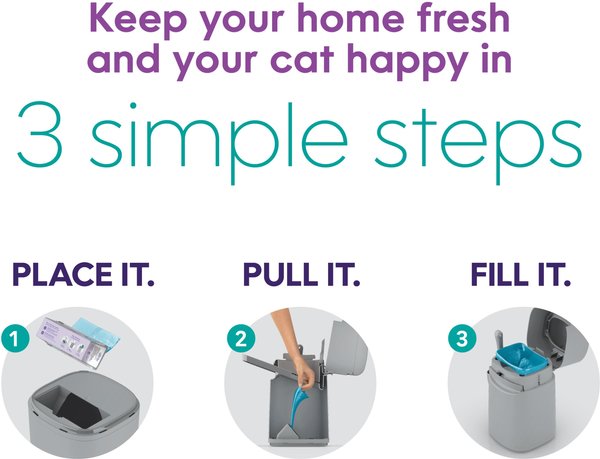 Keep your home fresh and your cat happy in

3 simple steps

PLACE IT.

1

PULL IT.

2

FILL IT.

3