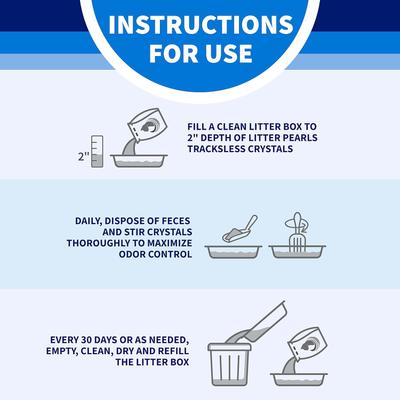 INSTRUCTIONS FOR USE

2"

FILL A CLEAN LITTER BOX TO 2" DEPTH OF LITTER PEARLS TRACKSLESS CRYSTALS

DAILY, DISPOSE OF FECES AND STIR CRYSTALS THOROUGHLY TO MAXIMIZE ODOR CONTROL

EVERY 30 DAYS OR AS NEEDED, EMPTY, CLEAN, DRY AND REFILL THE LITTER BOX