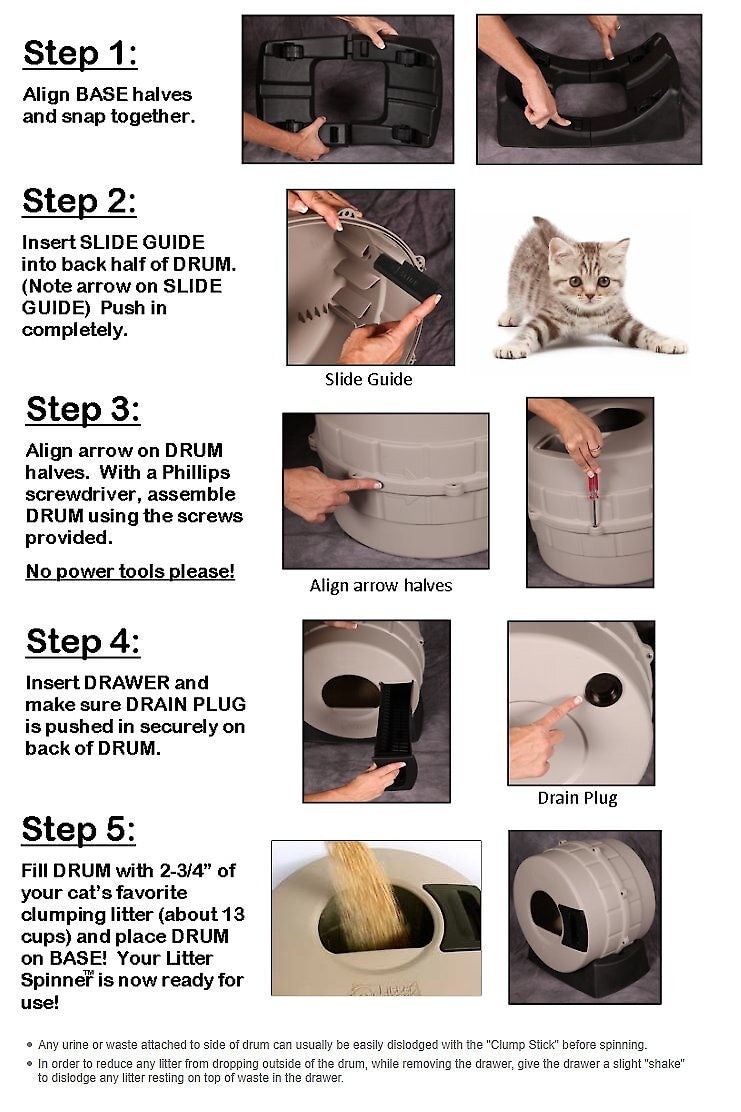 Step 1:

Align BASE halves and snap together.

Step 2:

Insert SLIDE GUIDE into back half of DRUM. (Note arrow on SLIDE GUIDE) Push in completely.

Slide Guide

Step 3:

Align arrow on DRUM halves. With a Phillips screwdriver, assemble DRUM using the screws provided.

No power tools please!

Align arrow halves

Step 4:

Insert DRAWER and make sure DRAIN PLUG is pushed in securely on back of DRUM.

Drain Plug

Step 5:

Fill DRUM with 2-3/4" of your cat's favorite clumping litter (about 13 cups) and place DRUM on BASE! Your Litter Spinner™ is now ready for use!

• Any urine or waste attached to side of drum can usually be easily dislodged with the "Clump Stick" before spinning.
• In order to reduce any litter from dropping outside of the drum, while removing the drawer, give the drawer a slight "shake" to dislodge any litter resting on top of waste in the drawer.