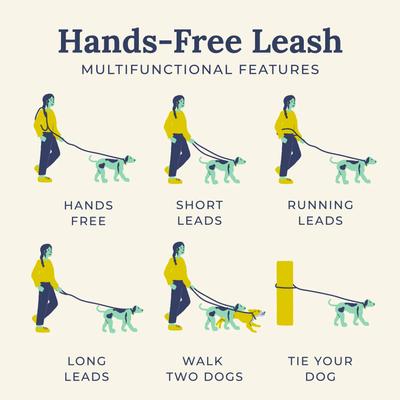 Hands-Free Leash
MULTIFUNCTIONAL FEATURES

HANDS FREE

SHORT LEADS

RUNNING LEADS

LONG LEADS

WALK TWO DOGS

TIE YOUR DOG