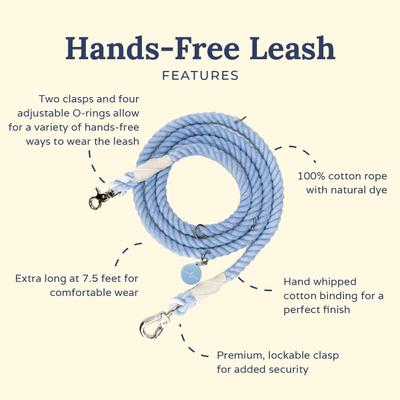 Hands-Free Leash

FEATURES

Two clasps and four adjustable O-rings allow for a variety of hands-free ways to wear the leash

100% cotton rope with natural dye

Extra long at 7.5 feet for comfortable wear

Hand whipped cotton binding for a perfect finish

Premium, lockable clasp for added security