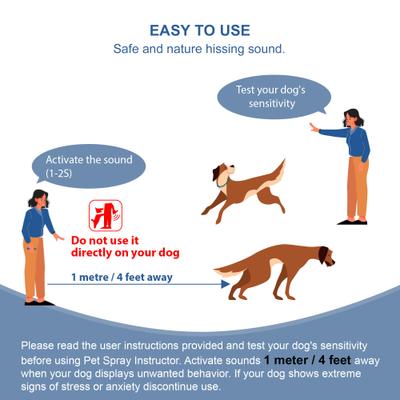 EASY TO USE
Safe and nature hissing sound.

Test your dog's sensitivity

Activate the sound (1-2S)

Do not use it directly on your dog

1 metre / 4 feet away

Please read the user instructions provided and test your dog's sensitivity before using Pet Spray Instructor. Activate sounds 1 meter / 4 feet away when your dog displays unwanted behavior. If your dog shows extreme signs of stress or anxiety discontinue use.