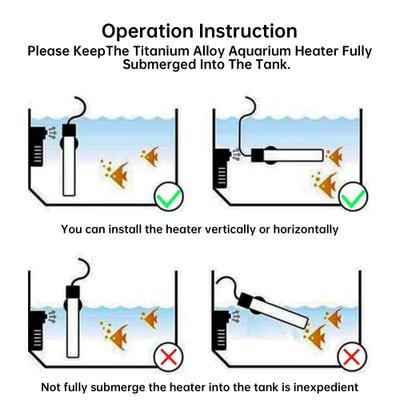 Operation Instruction
Please KeepThe Titanium Alloy Aquarium Heater Fully Submerged Into The Tank.

You can install the heater vertically or horizontally

Not fully submerge the heater into the tank is inexpedient