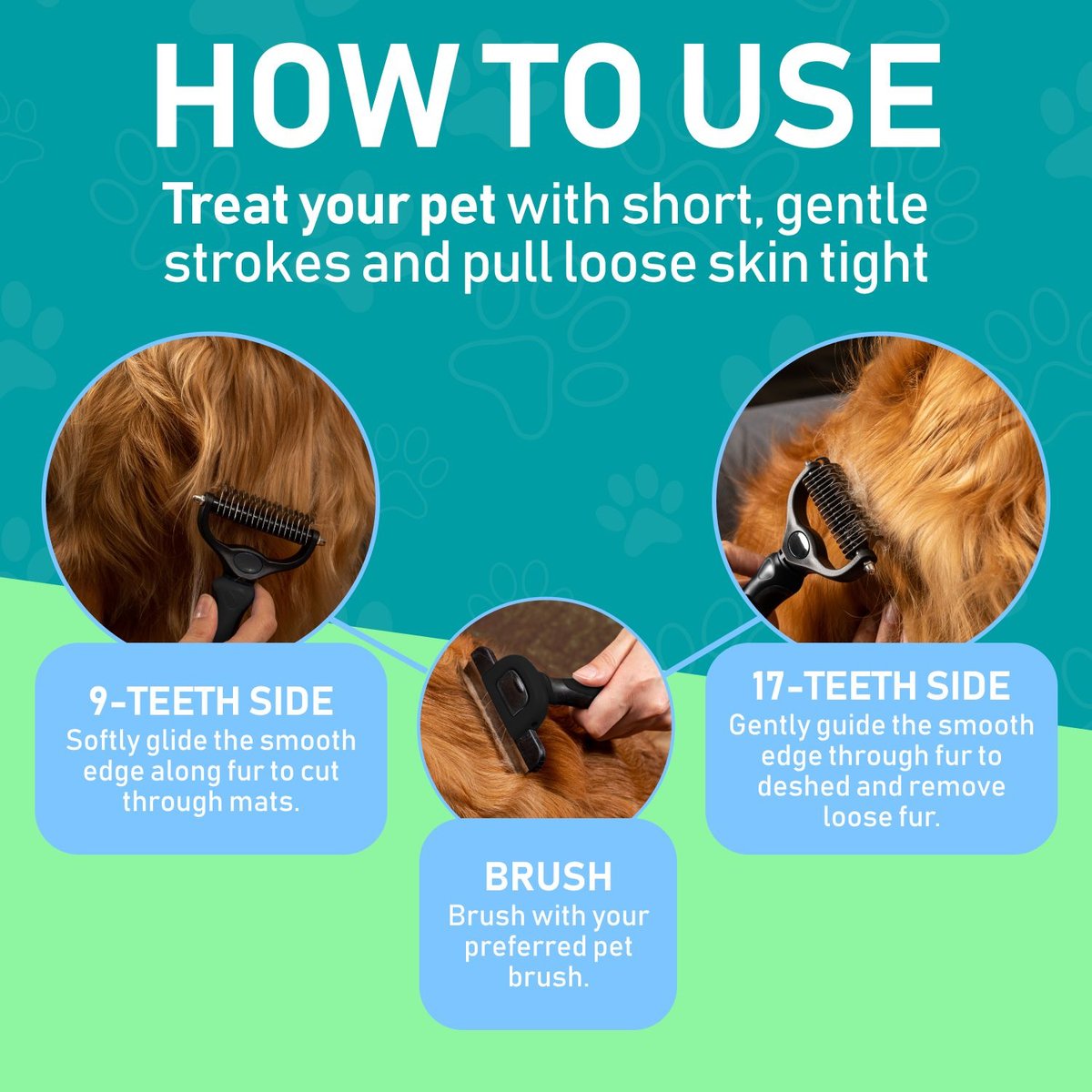 HOW TO USE

Treat your pet with short, gentle strokes and pull loose skin tight

9-TEETH SIDE
Softly glide the smooth edge along fur to cut through mats.

BRUSH
Brush with your preferred pet brush.

17-TEETH SIDE
Gently guide the smooth edge through fur to deshed and remove loose fur.