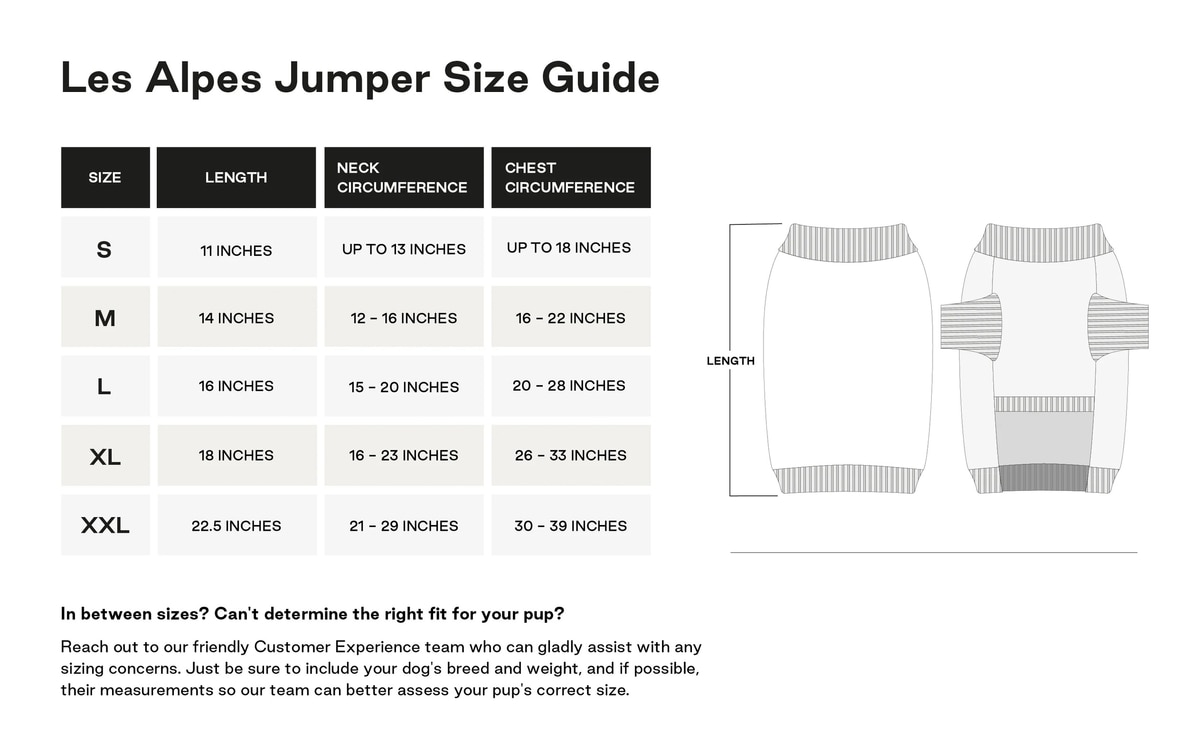 Les Alpes Jumper Size Guide

| SIZE | LENGTH | NECK CIRCUMFERENCE | CHEST CIRCUMFERENCE |
|---|---|---|---|
| S | 11 INCHES | UP TO 13 INCHES | UP TO 18 INCHES |
| M | 14 INCHES | 12 - 16 INCHES | 16 - 22 INCHES |
| L | 16 INCHES | 15 - 20 INCHES | 20 - 28 INCHES |
| XL | 18 INCHES | 16 - 23 INCHES | 26 - 33 INCHES |
| XXL | 22.5 INCHES | 21 - 29 INCHES | 30 - 39 INCHES |

LENGTH

In between sizes? Can't determine the right fit for your pup?

Reach out to our friendly Customer Experience team who can gladly assist with any sizing concerns. Just be sure to include your dog's breed and weight, and if possible, their measurements so our team can better assess your pup's correct size.