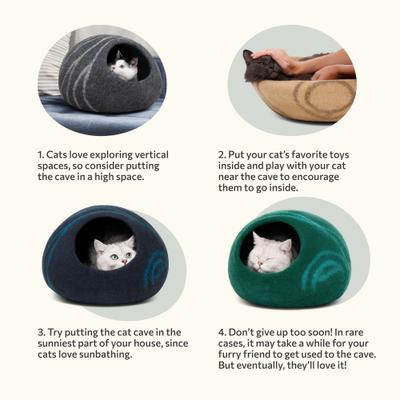 1. Cats love exploring vertical spaces, so consider putting the cave in a high space.

2. Put your cat's favorite toys inside and play with your cat near the cave to encourage them to go inside.

3. Try putting the cat cave in the sunniest part of your house, since cats love sunbathing.

4. Don't give up too soon! In rare cases, it may take a while for your furry friend to get used to the cave. But eventually, they'll love it!