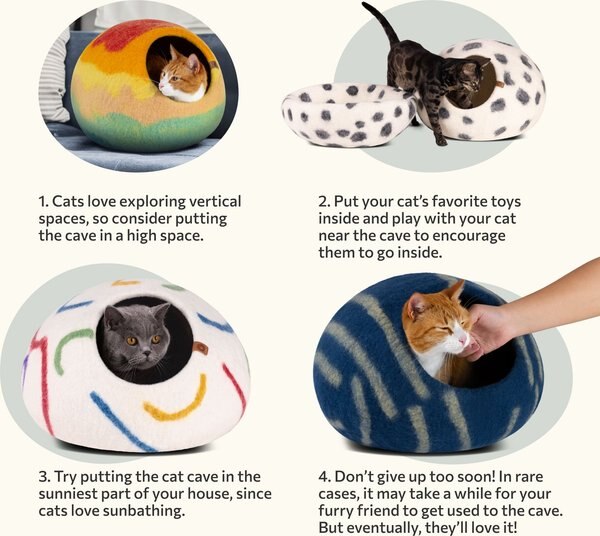 1. Cats love exploring vertical spaces, so consider putting the cave in a high space.

2. Put your cat's favorite toys inside and play with your cat near the cave to encourage them to go inside.

3. Try putting the cat cave in the sunniest part of your house, since cats love sunbathing.

4. Don't give up too soon! In rare cases, it may take a while for your furry friend to get used to the cave. But eventually, they'll love it!