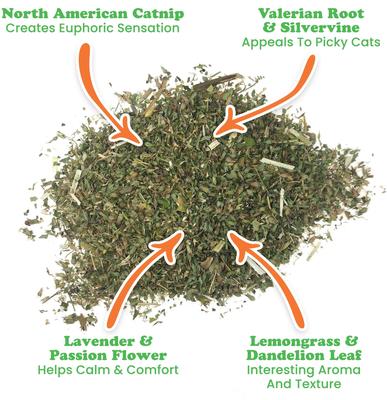 North American Catnip
Creates Euphoric Sensation

Valerian Root & Silvervine
Appeals To Picky Cats

Lavender & Passion Flower
Helps Calm & Comfort

Lemongrass & Dandelion Leaf
Interesting Aroma And Texture