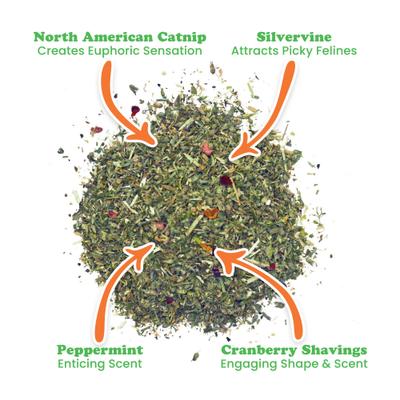 North American Catnip
Creates Euphoric Sensation

Silvervine
Attracts Picky Felines

Peppermint
Enticing Scent

Cranberry Shavings
Engaging Shape & Scent