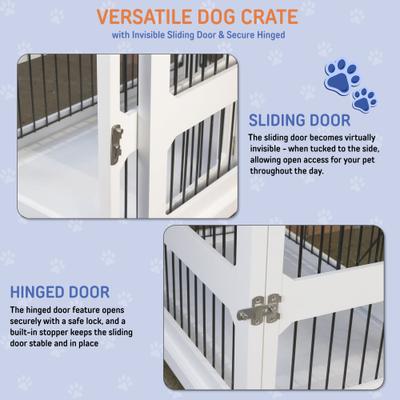 VERSATILE DOG CRATE
with Invisible Sliding Door & Secure Hinged

SLIDING DOOR
The sliding door becomes virtually invisible - when tucked to the side, allowing open access for your pet throughout the day.

HINGED DOOR
The hinged door feature opens securely with a safe lock, and a built-in stopper keeps the sliding door stable and in place