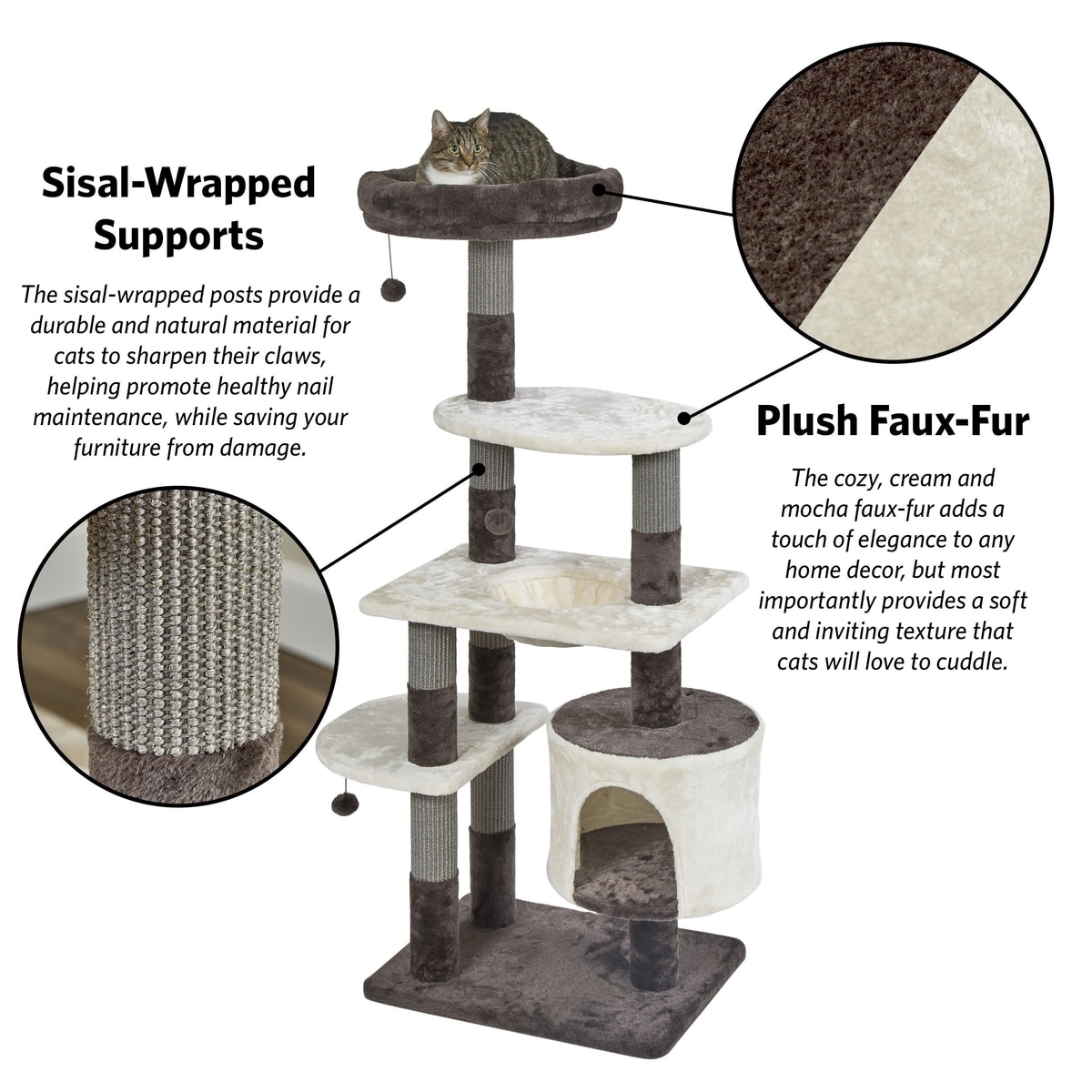 Sisal-Wrapped Supports

The sisal-wrapped posts provide a durable and natural material for cats to sharpen their claws, helping promote healthy nail maintenance, while saving your furniture from damage.

Plush Faux-Fur

The cozy, cream and mocha faux-fur adds a touch of elegance to any home decor, but most importantly provides a soft and inviting texture that cats will love to cuddle.