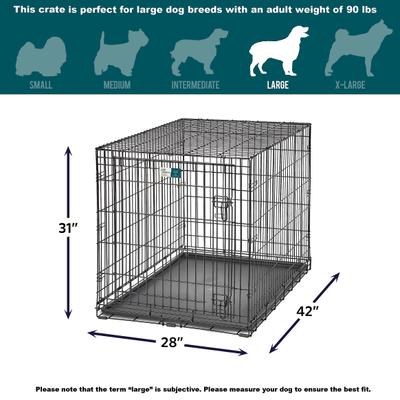 This crate is perfect for large dog breeds with an adult weight of 90 lbs

SMALL

MEDIUM

INTERMEDIATE

LARGE

X-LARGE

31"

28"

42"

Please note that the term "large" is subjective. Please measure your dog to ensure the best fit.