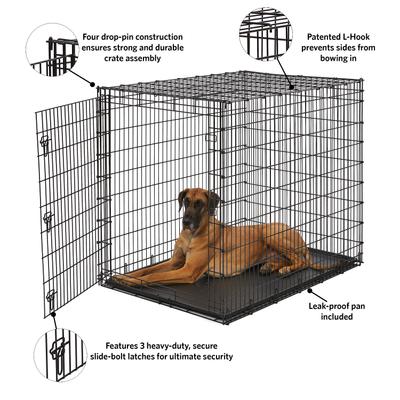 Four drop-pin construction ensures strong and durable crate assembly

Patented L-Hook prevents sides from bowing in

Leak-proof pan included

Features 3 heavy-duty, secure slide-bolt latches for ultimate security