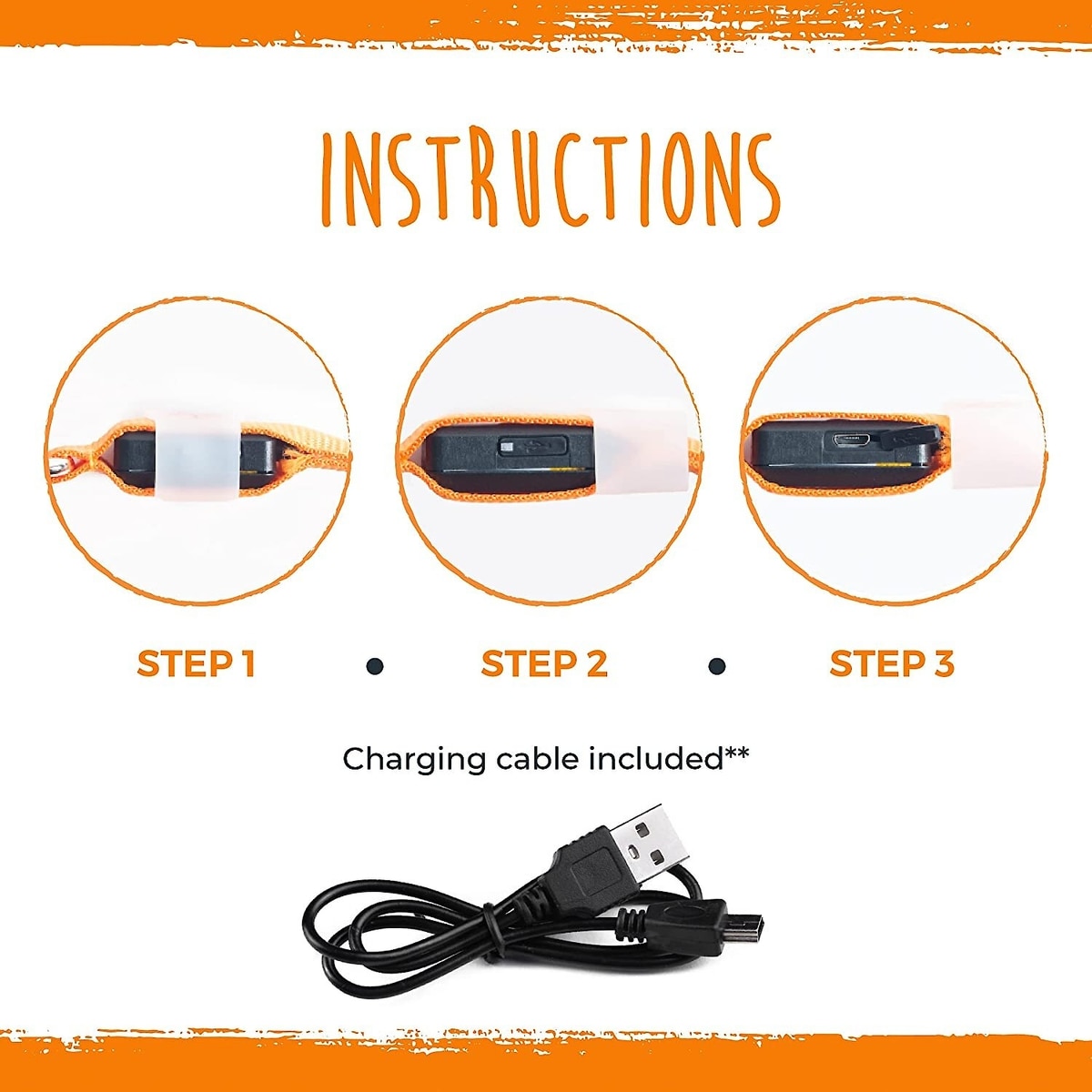 INSTRUCTIONS

STEP 1 • STEP 2 • STEP 3

Charging cable included**