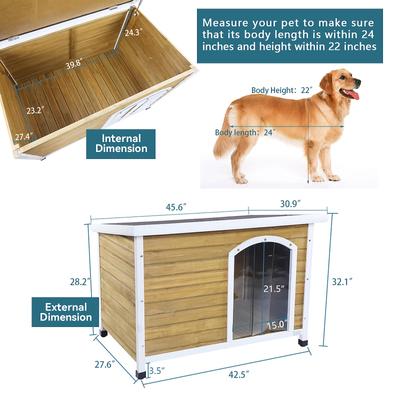 24.3"

39.8"

23.2"

27.4"

Internal Dimension

Measure your pet to make sure that its body length is within 24 inches and height within 22 inches

Body Height: 22"

Body length: 24"

45.6"

30.9"

28.2"

32.1"

21.5"

15.0"

External Dimension

27.6"

3.5"

42.5"