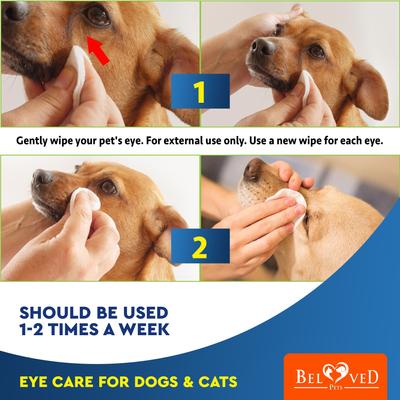 1

Gently wipe your pet's eye. For external use only. Use a new wipe for each eye.

2

SHOULD BE USED 1-2 TIMES A WEEK

EYE CARE FOR DOGS & CATS

BELOVED PETS